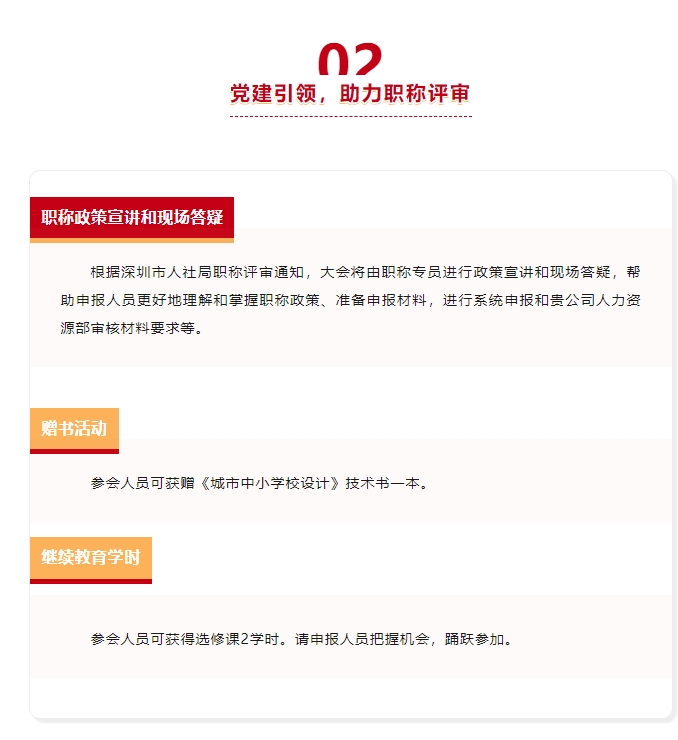 02

党建引领，助力职称评审

职称政策宣讲和现场答疑

根据深圳市人社局职称评审通知，大会将由职称专员进行政策宣讲和现场答疑，帮助申报人员更好地理解和掌握职称政策、准备申报材料，进行系统申报和贵公司人力资源部审核材料要求等。

赠书活动

参会人员可获赠《城市中小学校设计》技术书一本。

继续教育学时

参会人员可获得选修课2学时。请申报人员把握机会，踊跃参加。